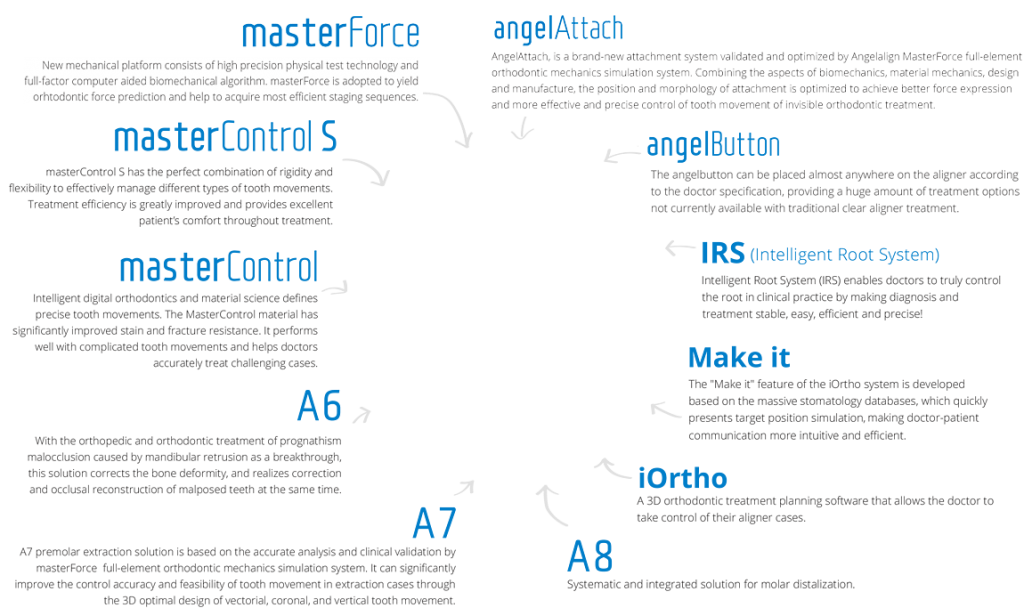 masterForce

New mechanical platform consists of high precision physical test technology and full-factor computer aided biomechanical algorithm. masterForce is adopted to yield orhtodontic force prediction and help to acquire most efficient staging sequences.

masterControl S

masterControl S has the perfect combination of rigidity and flexibility to effectively manage different types of tooth movements. Treatment efficiency is greatly improved and provides excellent patient's comfort throughout treatment.

masterControl

Intelligent digital orthodontics and material science defines precise tooth movements. The MasterControl material has significantly improved stain and fracture resistance. It performs well with complicated tooth movements and helps doctors accurately treat challenging cases.

A6

With the orthopedic and orthodontic treatment of prognathism malocclusion caused by mandibular retrusion as a breakthrough, this solution corrects the bone deformity, and realizes correction and occlusal reconstruction of malposed teeth at the same time.

A7

A7 premolar extraction solution is based on the accurate analysis and clinical validation by masterForce full-element orthodontic mechanics simulation system. It can significantly improve the control accuracy and feasibility of tooth movement in extraction cases through the 3D optimal design of vectorial, coronal, and vertical tooth movement.

angelAttach

AngelAttach, is a brand-new attachment system validated and optimized by Angelalign MasterForce full-element orthodontic mechanics simulation system. Combining the aspects of biomechanics, material mechanics, design and manufacture, the position and morphology of attachment is optimized to achieve better force expression and more effective and precise control of tooth movement of invisible orthodontic treatment.

angelButton

The angelbutton can be placed almost anywhere on the aligner according to the doctor specification, providing a huge amount of treatment options not currently available with traditional clear aligner treatment.

IRS (Intelligent Root System)

Intelligent Root System (IRS) enables doctors to truly control the root in clinical practice by making diagnosis and treatment stable, easy, efficient and precise!

Make it

The "Make it" feature of the iOrtho system is developed based on the massive stomatology databases, which quickly presents target position simulation, making doctor-patient communication more intuitive and efficient.

iOrtho

A 3D orthodontic treatment planning software that allows the doctor to take control of their aligner cases.

A8

Systematic and integrated solution for molar distalization.